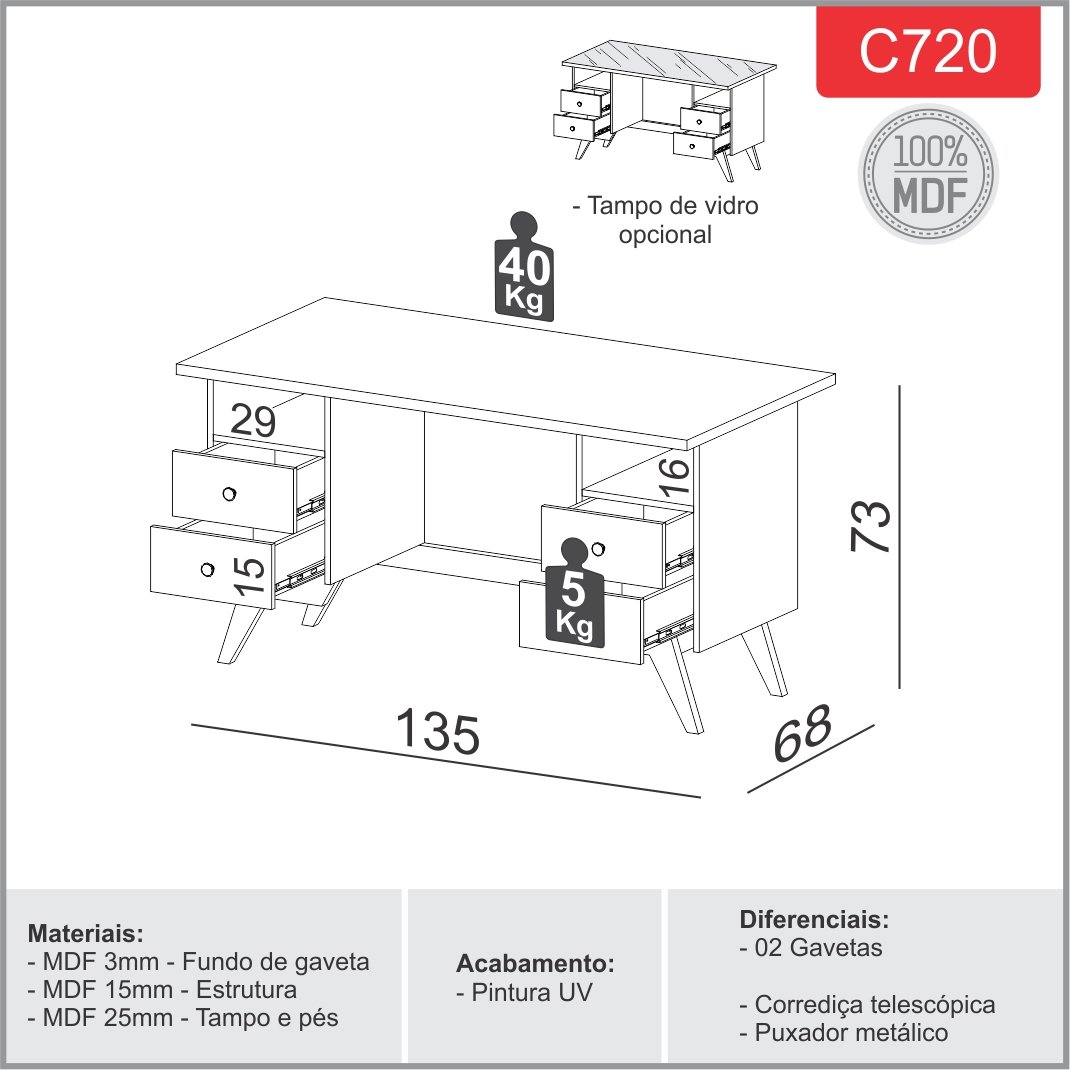 C720

100%
MDF

- Tampo de vidro opcional

40
Kg

29

16

15

5
Kg

73

135

68

**Materiais:**
- MDF 3mm - Fundo de gaveta
- MDF 15mm - Estrutura
- MDF 25mm - Tampo e pés

**Acabamento:**
- Pintura UV

**Diferenciais:**
- 02 Gavetas

- Corrediça telescópica
- Puxador metálico